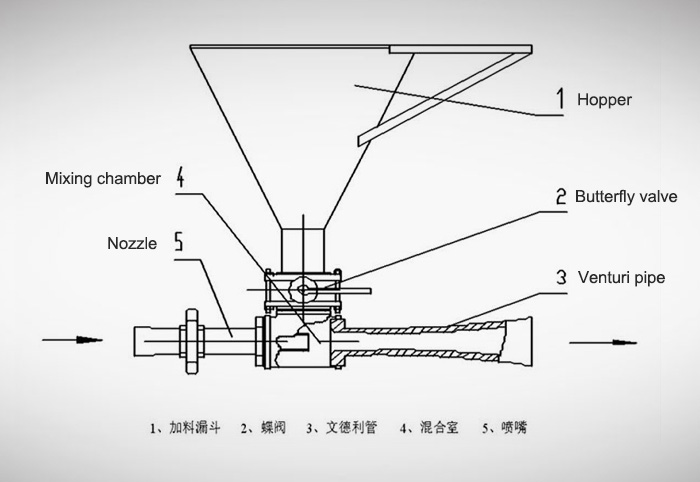 1 Hopper

Mixing chamber 4

2 Butterfly valve

Nozzle 5

3 Venturi pipe

1、加料漏斗　2、蝶阀　3、文德利管　4、混合室　5、喷嘴